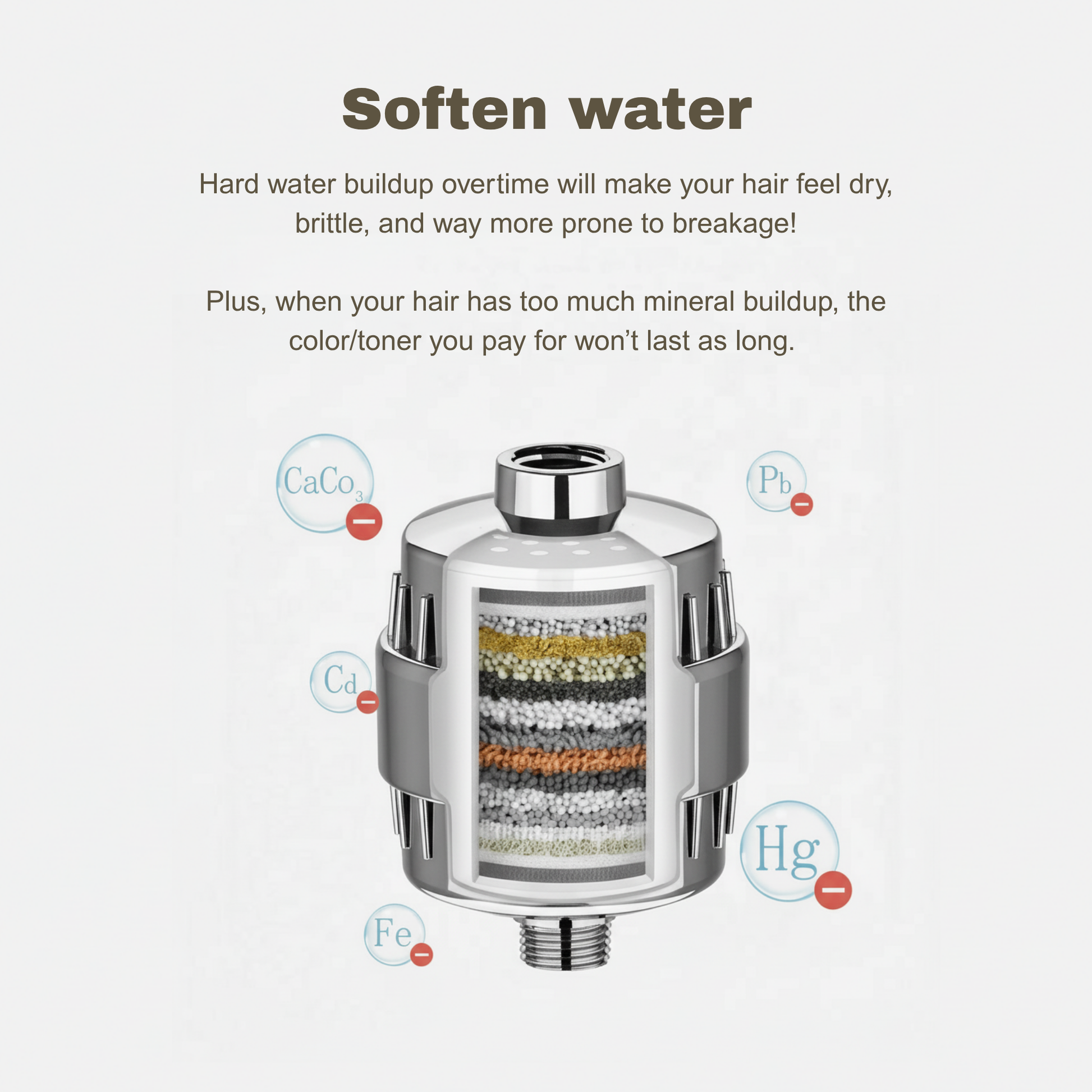 Soften water

Hard water buildup overtime will make your hair feel dry, brittle, and way more prone to breakage!

Plus, when your hair has too much mineral buildup, the color/toner you pay for won't last as long.

$CaCo_3$

Pb

Cd

Hg

Fe